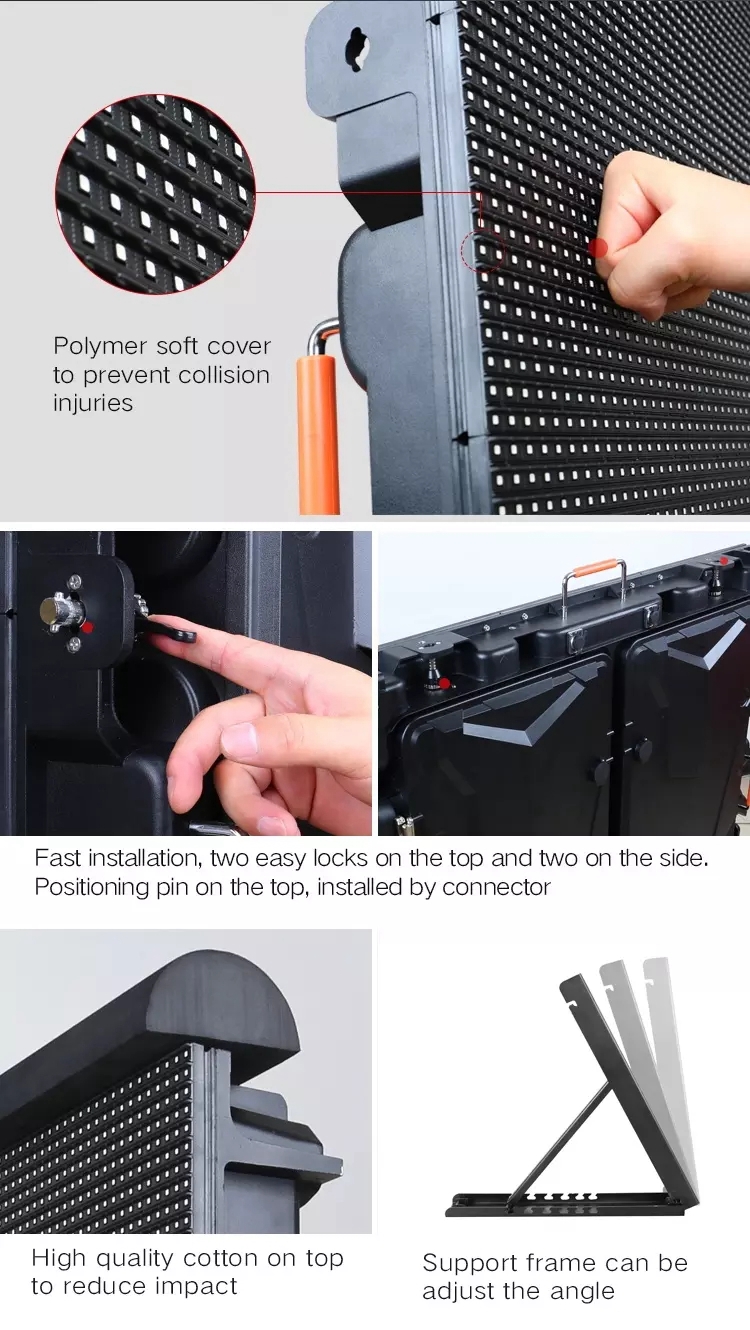 Polymer soft cover to prevent collision injuries

Fast installation, two easy locks on the top and two on the side. Positioning pin on the top, installed by connector

High quality cotton on top to reduce impact

Support frame can be adjust the angle